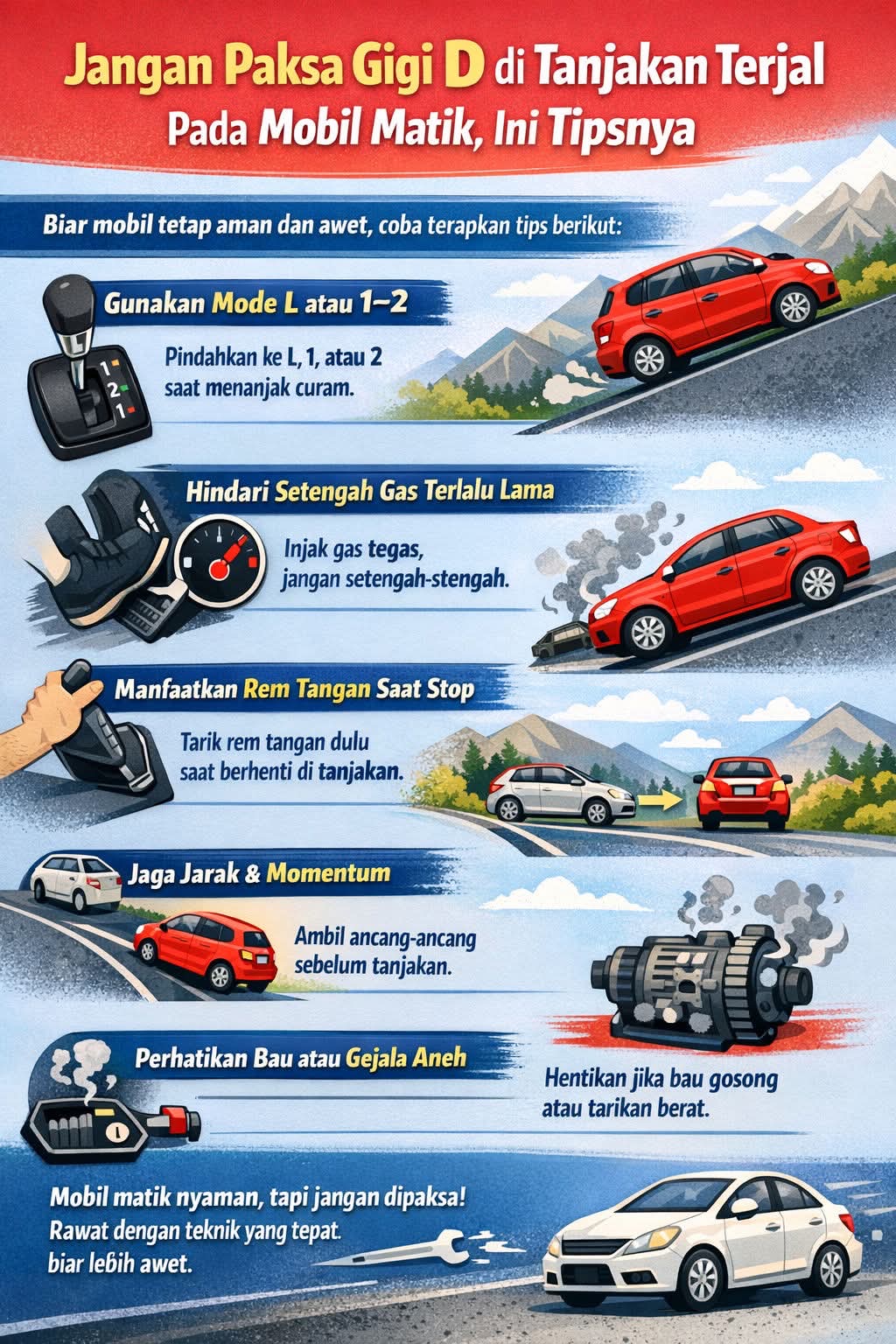 Jangan Paksa Gigi D di Tanjakan Terjal
Pada Mobil Matik, Ini Tipsnya

Biar mobil tetap aman dan awet, coba terapkan tips berikut:

Gunakan Mode L atau 1–2

1
2
1

Pindahkan ke L, 1, atau 2 saat menanjak curam.

Hindari Setengah Gas Terlalu Lama

Injak gas tegas, jangan setengah-stengah.

Manfaatkan Rem Tangan Saat Stop

Tarik rem tangan dulu saat berhenti di tanjakan.

Jaga Jarak & Momentum

Ambil ancang-ancang sebelum tanjakan.

Perhatikan Bau atau Gejala Aneh

Hentikan jika bau gosong atau tarikan berat.

Mobil matik nyaman, tapi jangan dipaksa! Rawat dengan teknik yang tepat. biar lebih awet.